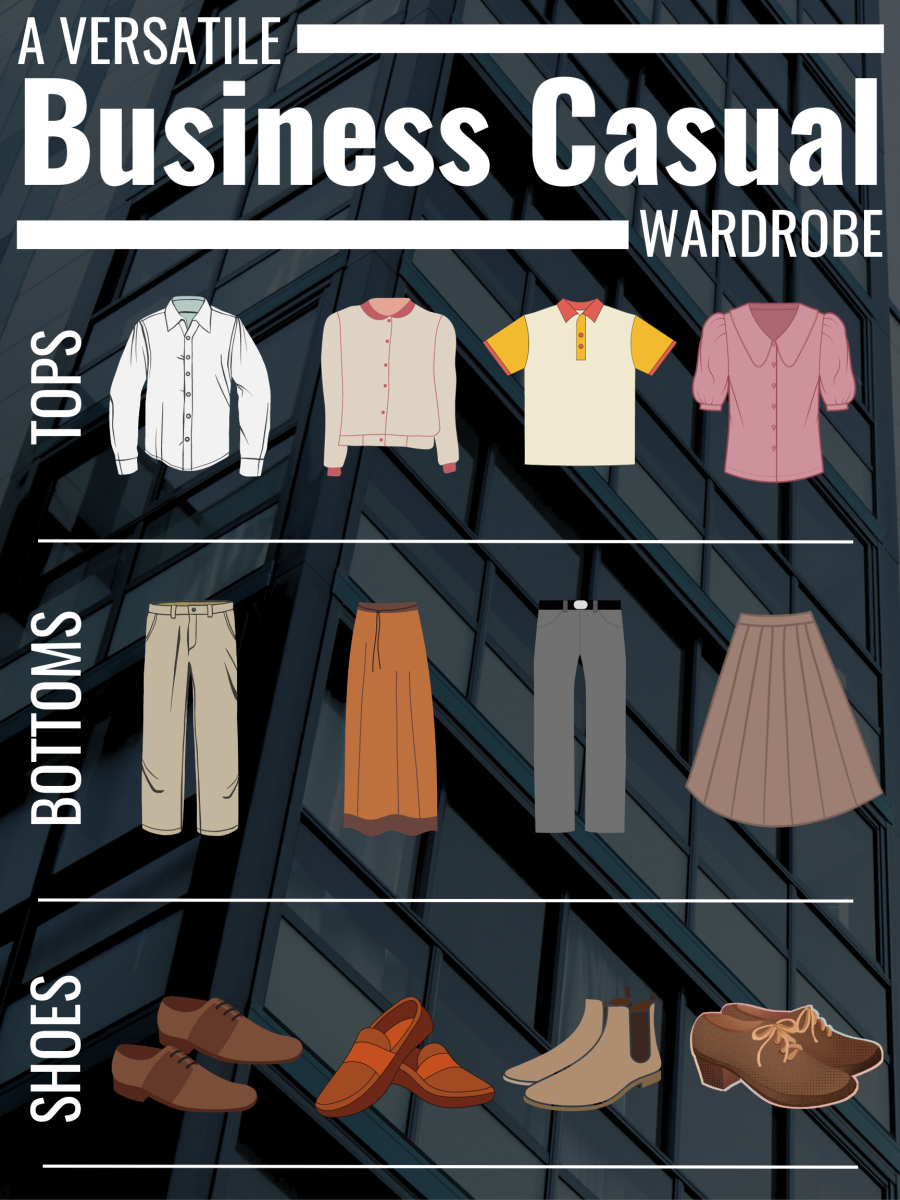 A VERSATILE
Business Casual
WARDROBE

TOPS

BOTTOMS

SHOES