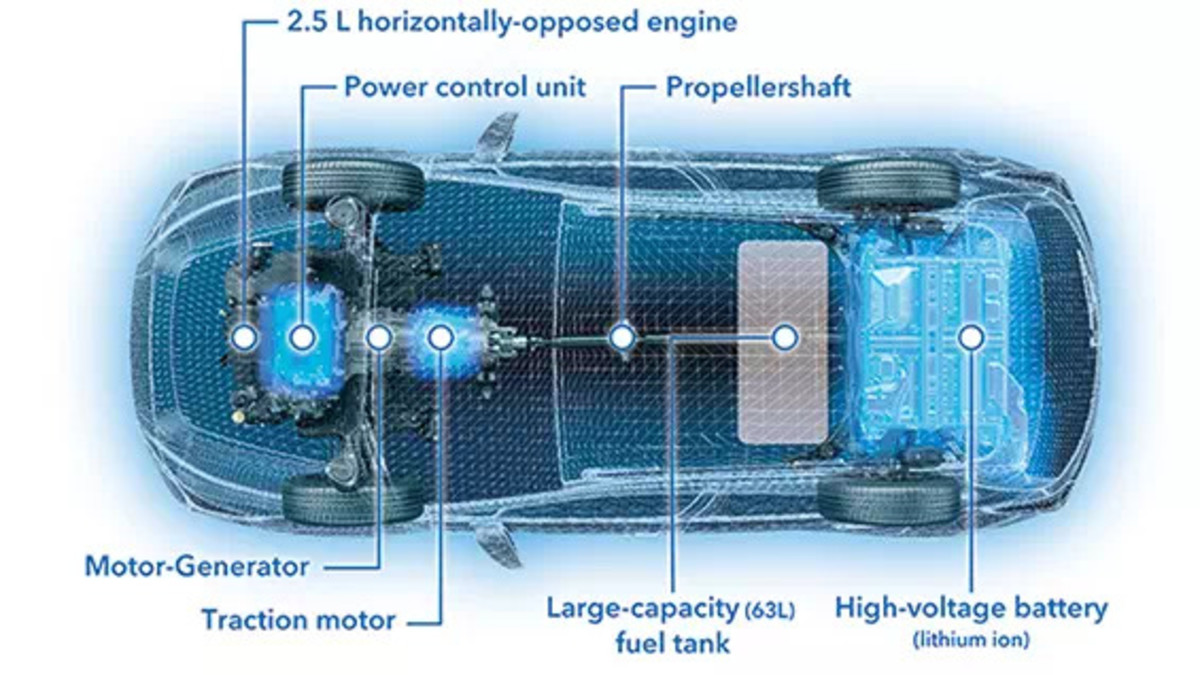 2.5 L horizontally-opposed engine

Power control unit

Propellershaft

Motor-Generator

Traction motor

Large-capacity (63L) fuel tank

High-voltage battery (lithium ion)