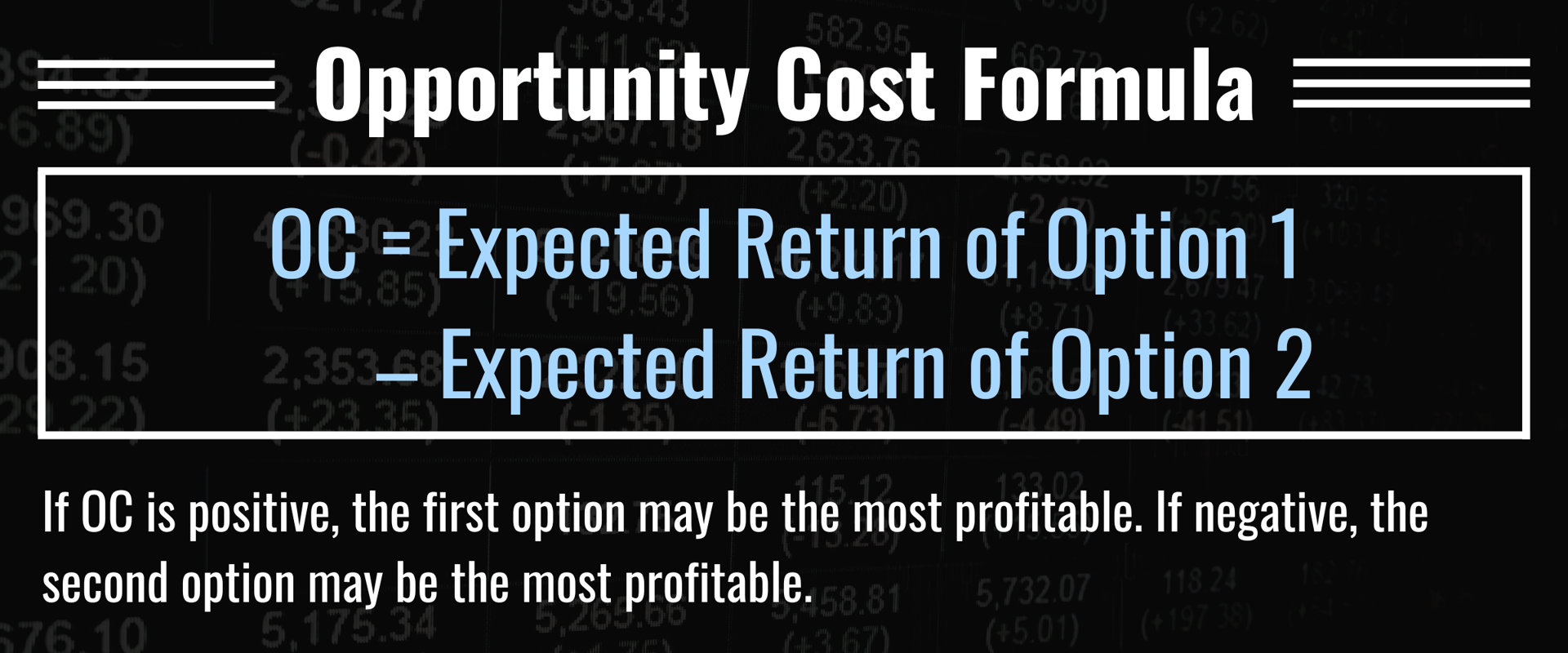 Opportunity Cost Formula

OC = Expected Return of Option 1 – Expected Return of Option 2

If OC is positive, the first option may be the most profitable. If negative, the second option may be the most profitable.