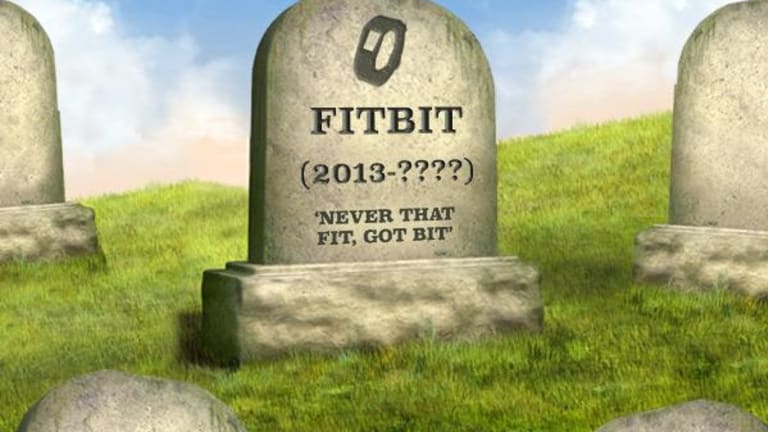 FITBIT
(2013-????)
'NEVER THAT FIT, GOT BIT'